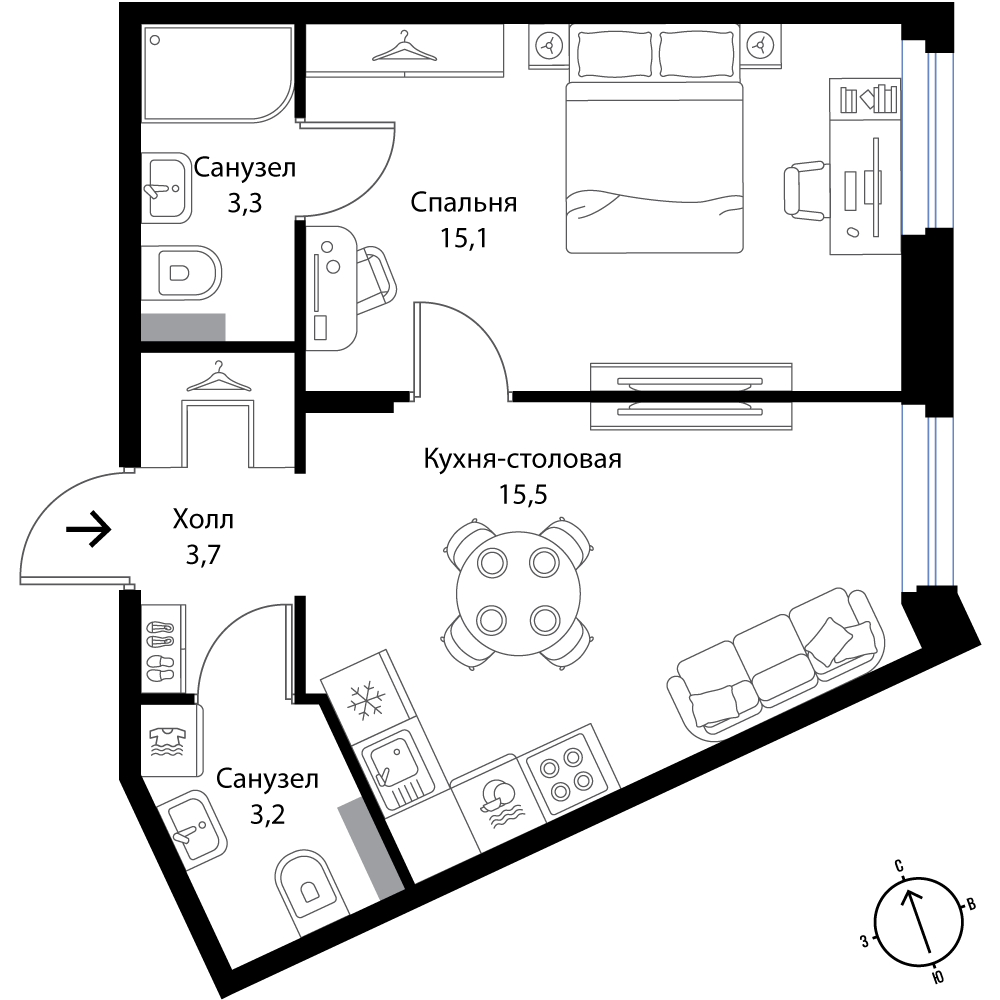 Санузел
3,3

Спальня
15,1

Кухня-столовая
15,5

Холл
3,7

Санузел
3,2

С
В
З
Ю