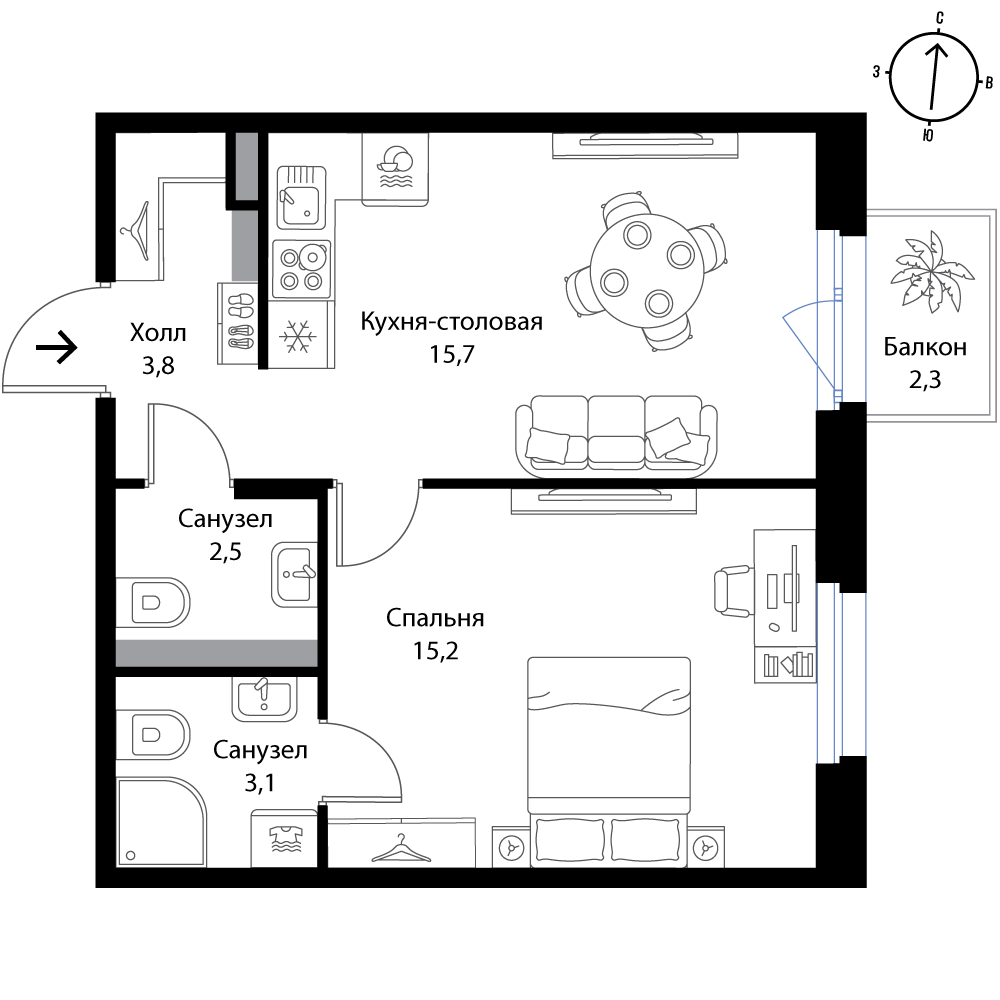 С
З
В
Ю

Холл
3,8

Кухня-столовая
15,7

Балкон
2,3

Санузел
2,5

Спальня
15,2

Санузел
3,1