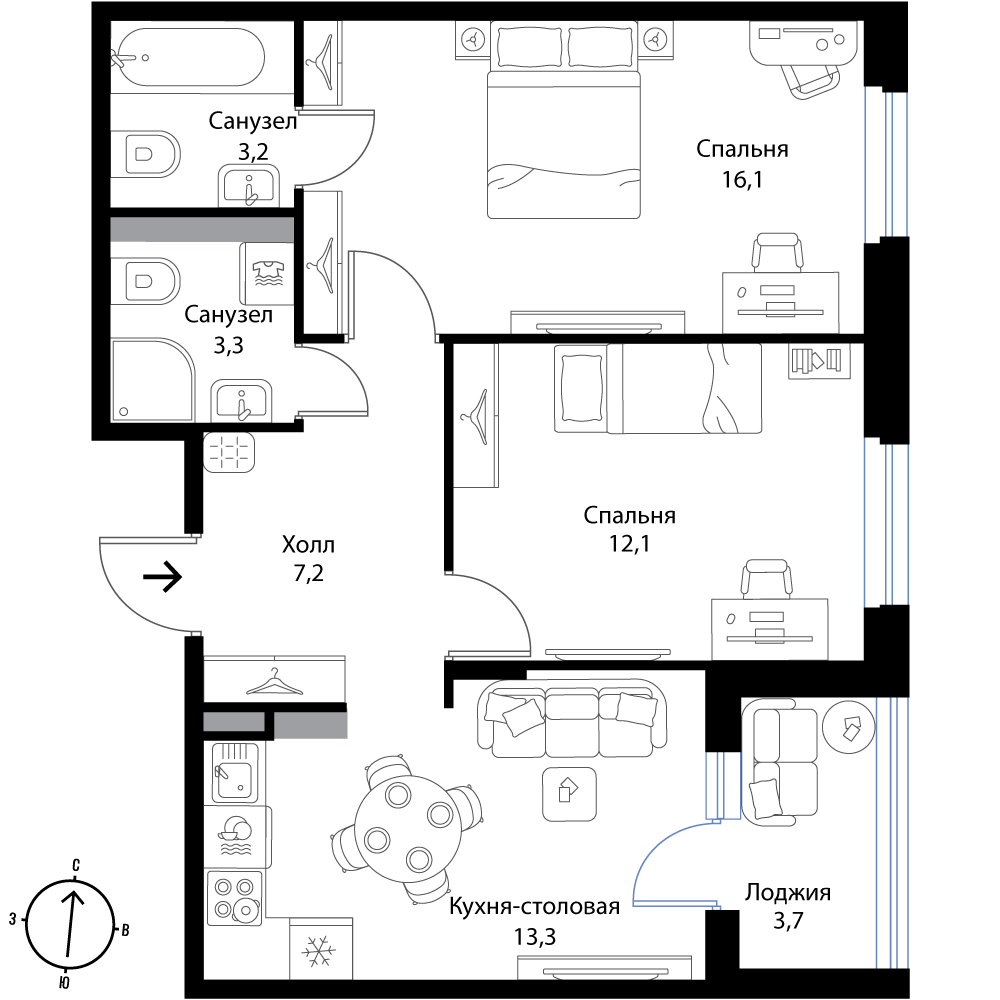 Санузел
3,2

Спальня
16,1

Санузел
3,3

Спальня
12,1

Холл
7,2

Кухня-столовая
13,3

Лоджия
3,7

С
З
В
Ю