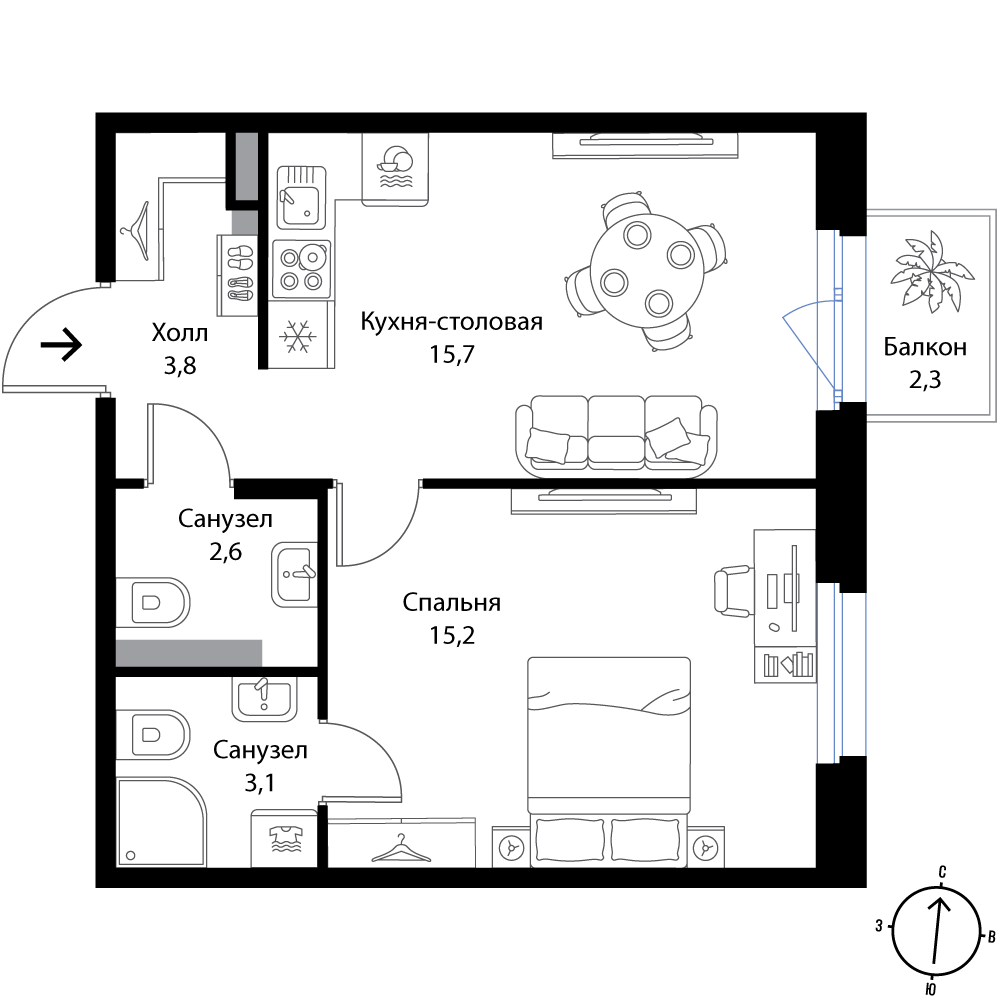 Холл
3,8

Кухня-столовая
15,7

Балкон
2,3

Санузел
2,6

Спальня
15,2

Санузел
3,1

С
З
В
Ю