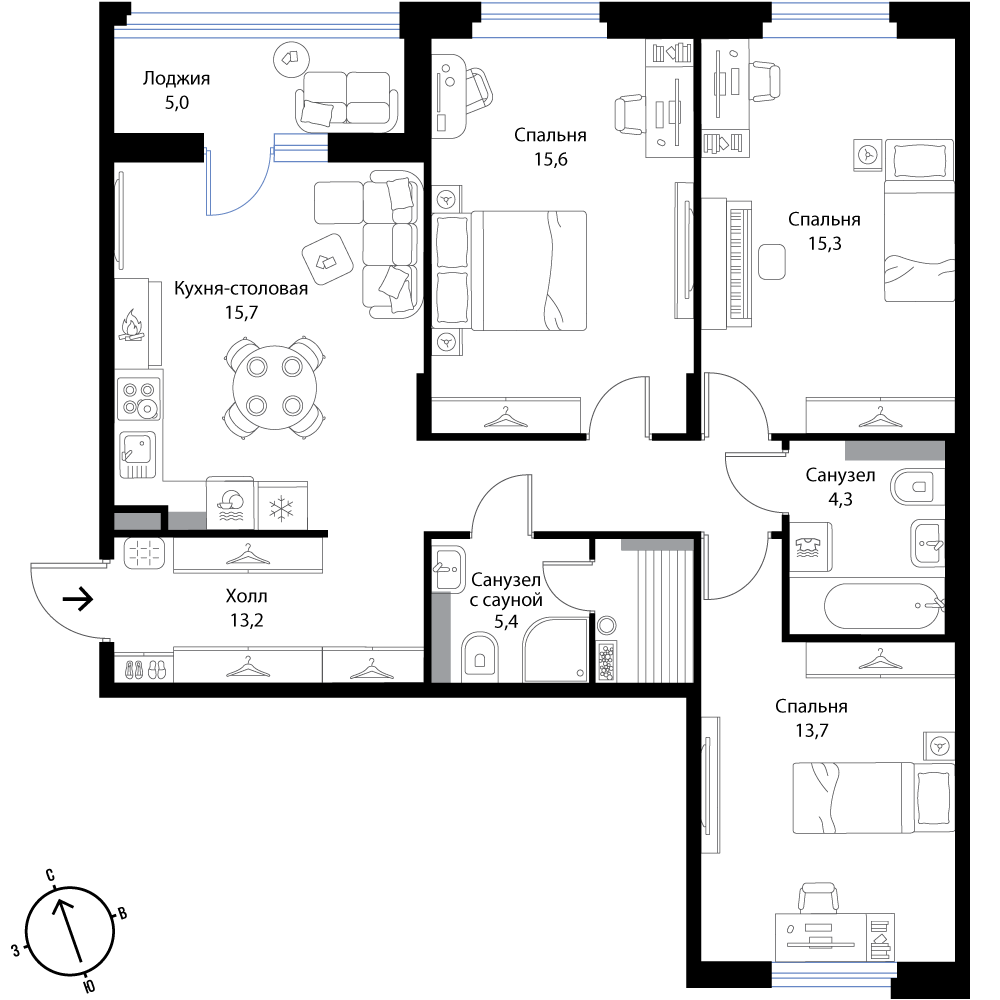 Лоджия
5,0

Спальня
15,6

Спальня
15,3

Кухня-столовая
15,7

Санузел
4,3

Холл
13,2

Санузел
с сауной
5,4

Спальня
13,7

С
В
З
Ю