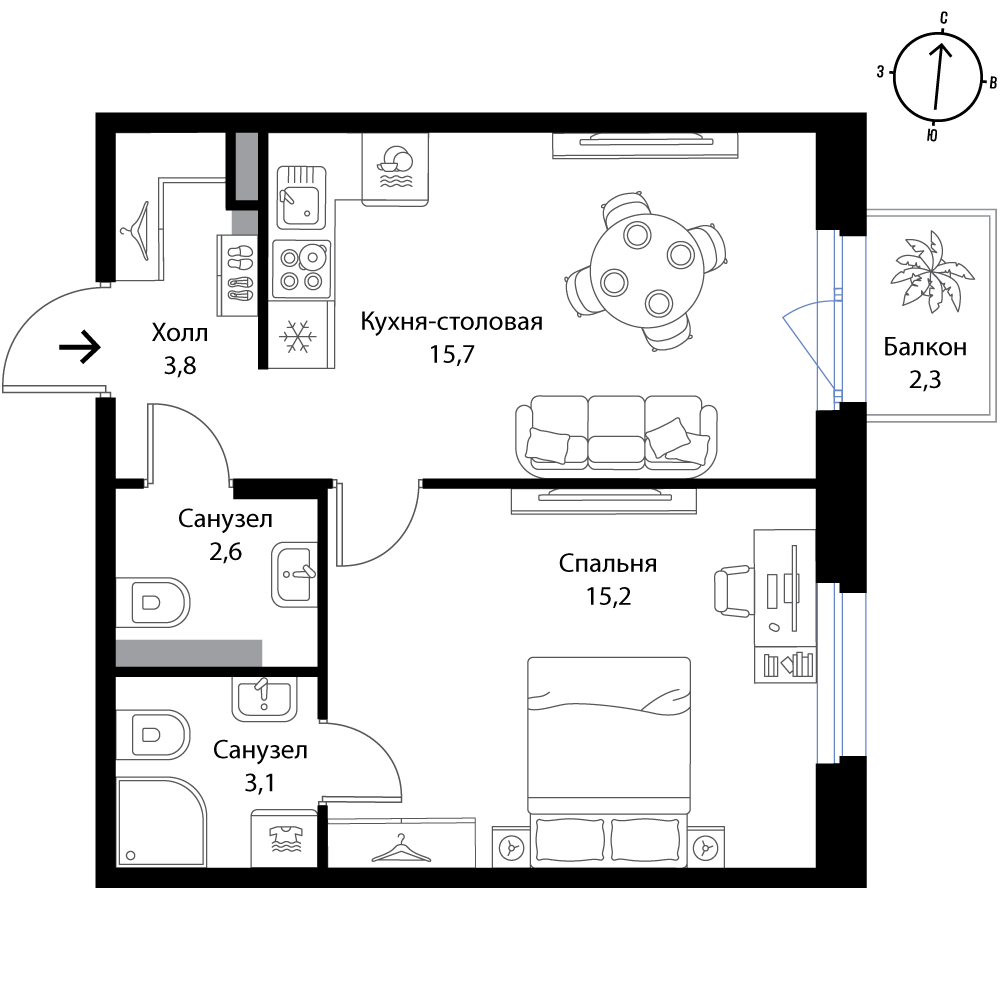 С
З
В
Ю

Холл
3,8

Кухня-столовая
15,7

Балкон
2,3

Санузел
2,6

Спальня
15,2

Санузел
3,1