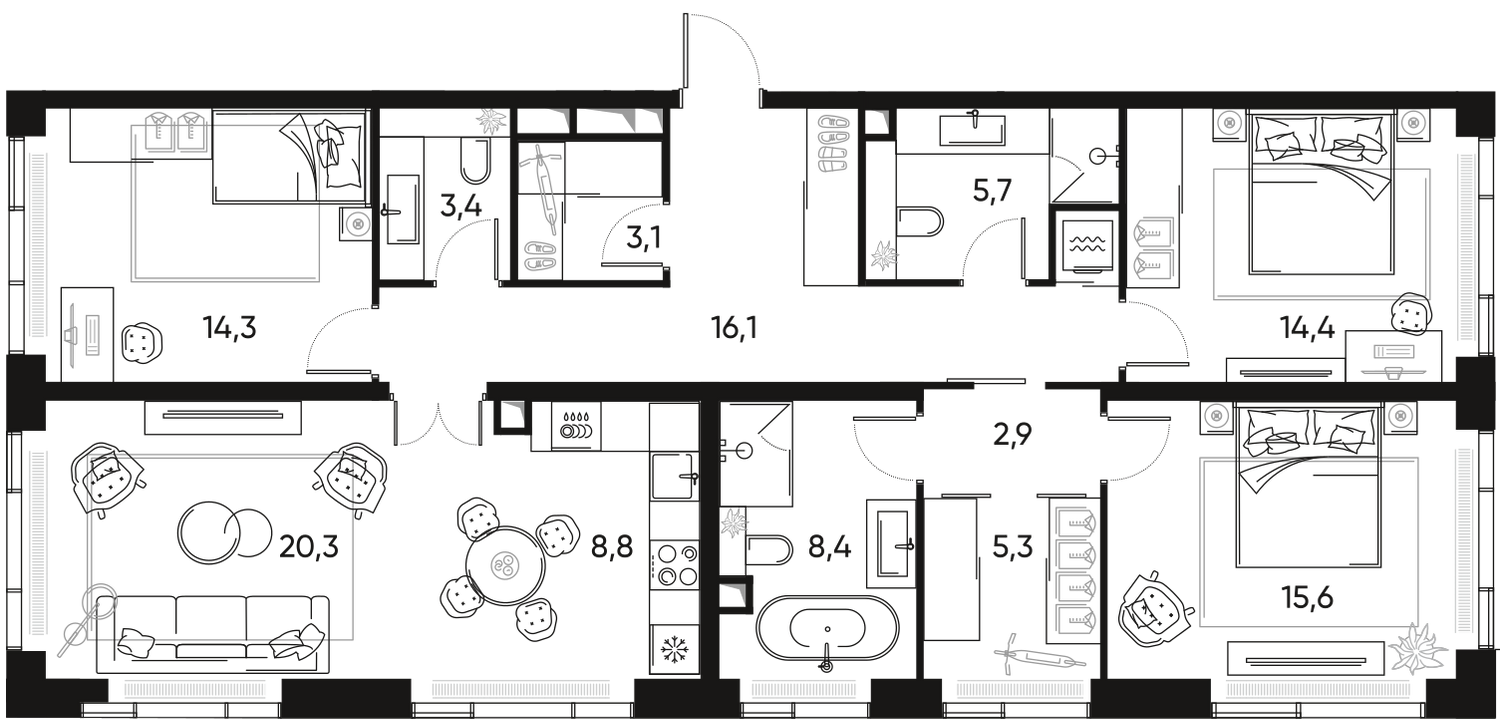 3,4
3,1
5,7
14,3
16,1
14,4
2,9
20,3
8,8
8,4
5,3
15,6