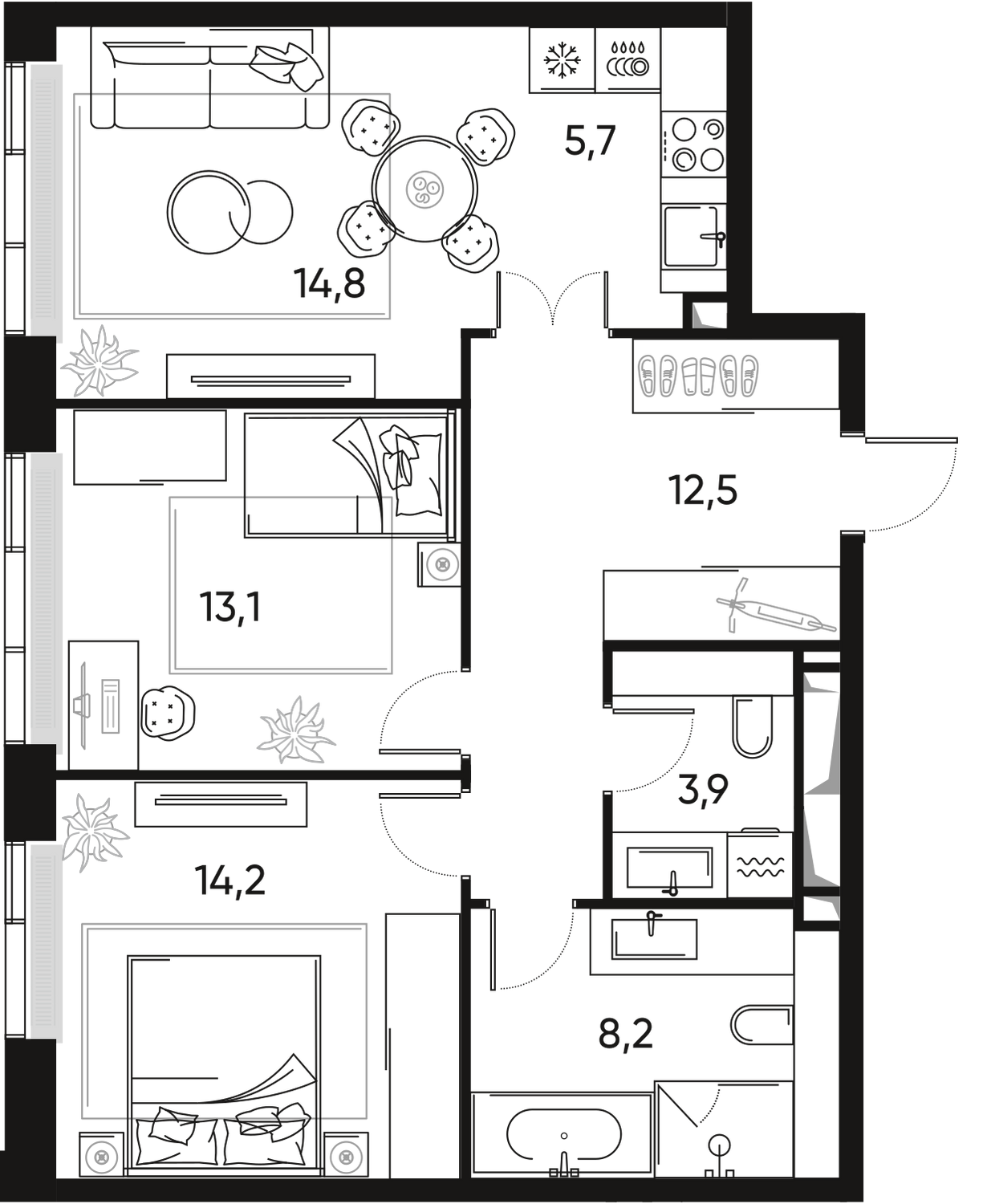 5,7

14,8

12,5

13,1

3,9

14,2

8,2